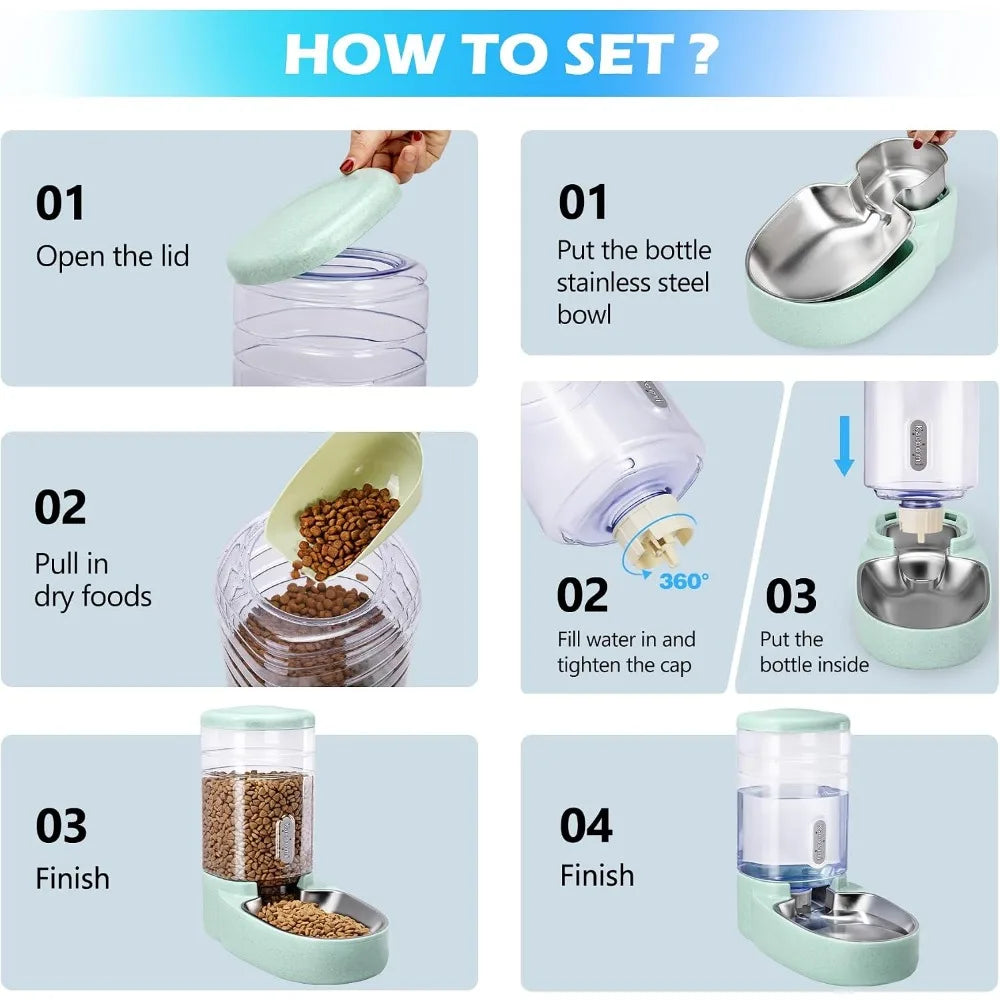 HOW TO SET ?

01
Open the lid

02
Pull in dry foods

03
Finish

01
Put the bottle stainless steel bowl

360°
02
Fill water in and tighten the cap

03
Put the bottle inside

04
Finish