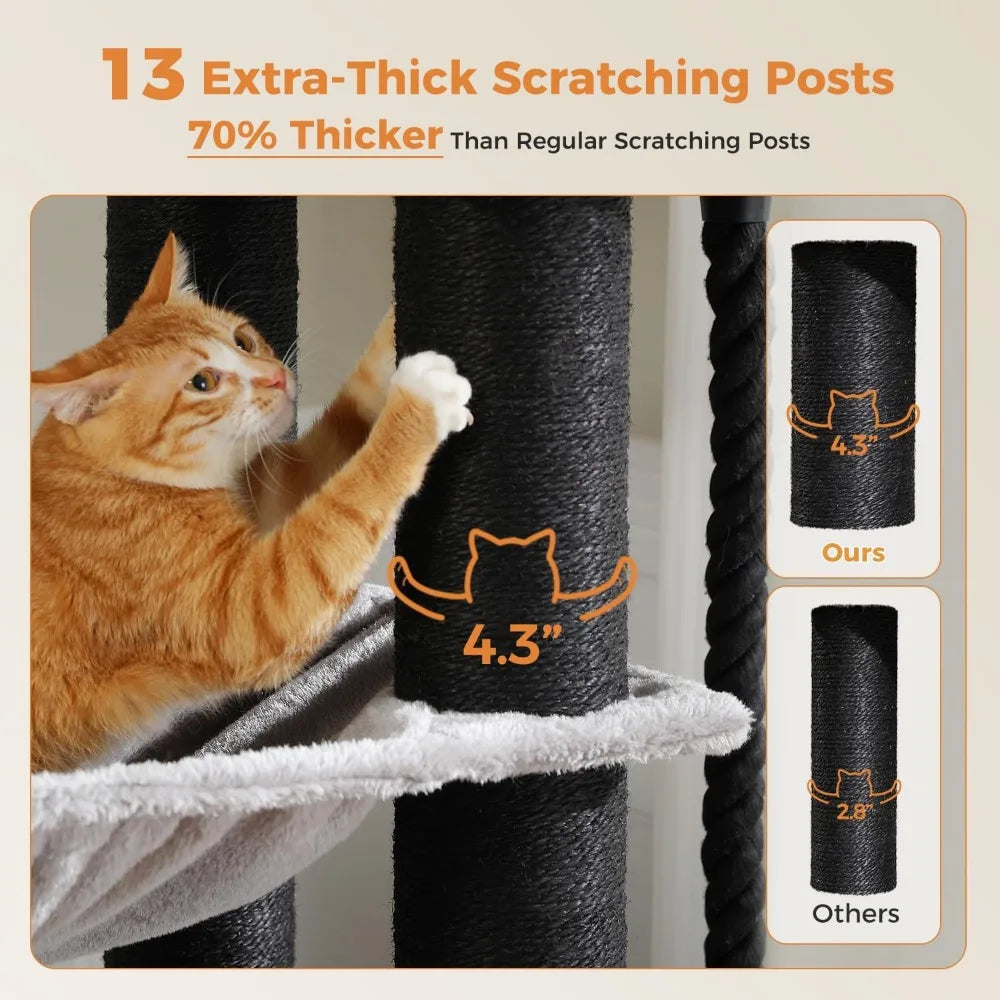 13 Extra-Thick Scratching Posts
70% Thicker Than Regular Scratching Posts

4.3"

4.3"
Ours

2.8"
Others